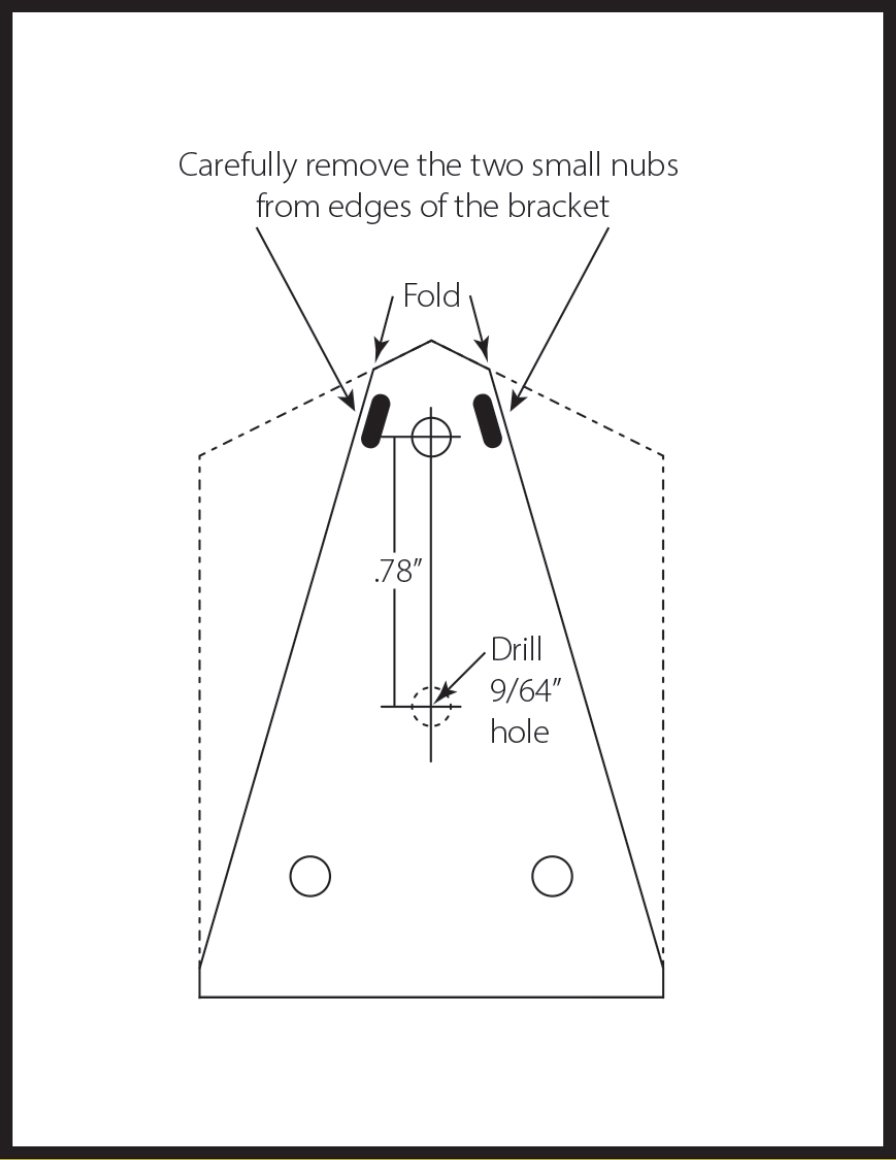 Carefully remove the two small nubs from edges of the bracket

Fold

.78″

Drill 9/64″ hole